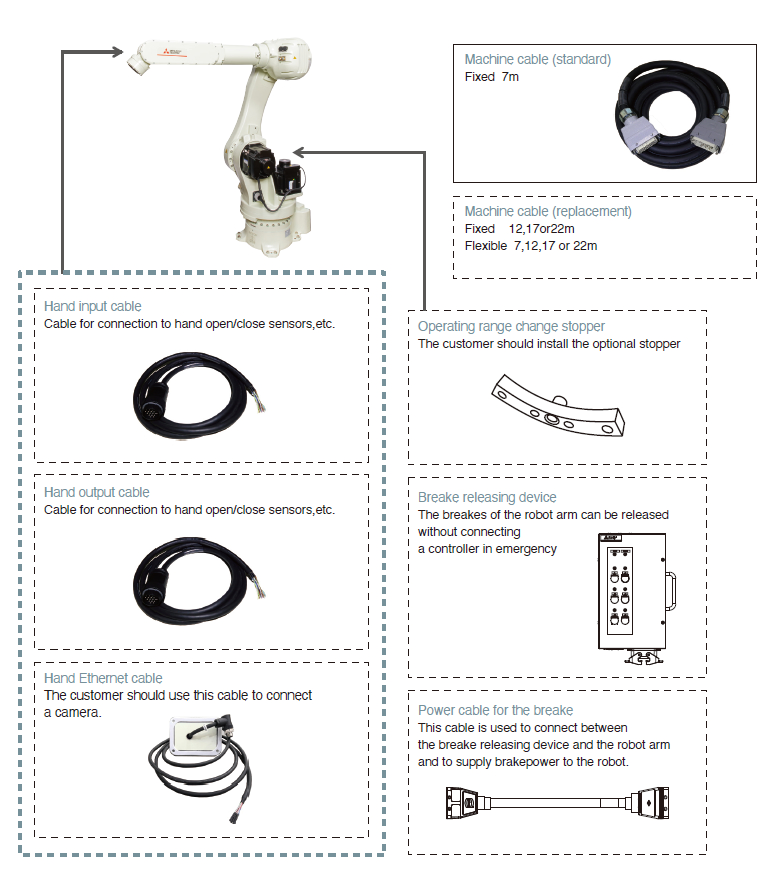 Machine cable (standard)
Fixed 7m

Machine cable (replacement)
Fixed 12,17or22m
Flexible 7,12,17 or 22m

Hand input cable
Cable for connection to hand open/close sensors,etc.

Hand output cable
Cable for connection to hand open/close sensors,etc.

Hand Ethernet cable
The customer should use this cable to connect a camera.

Operating range change stopper
The customer should install the optional stopper

Breake releasing device
The breakes of the robot arm can be released without connecting
a controller in emergency

Power cable for the breake
This cable is used to connect between the breake releasing device and the robot arm and to supply brakepower to the robot.