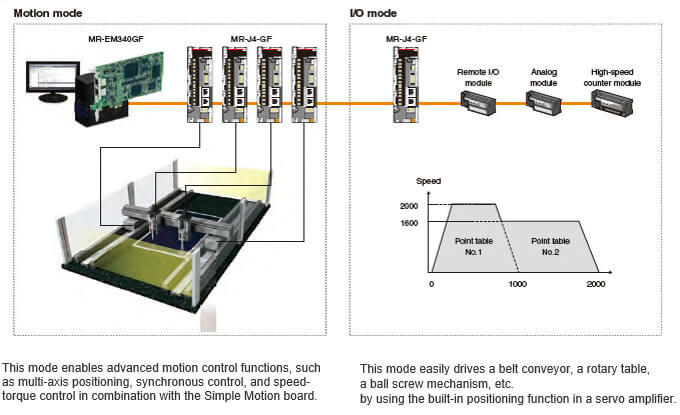 Motion mode

MR-EM340GF

MR-J4-GF

This mode enables advanced motion control functions, such as multi-axis positioning, synchronous control, and speed-torque control in combination with the Simple Motion board.

I/O mode

MR-J4-GF

Remote I/O module

Analog module

High-speed counter module

Speed

2000

1600

Point table No.1

Point table No.2

0

1000

2000

This mode easily drives a belt conveyor, a rotary table, a ball screw mechanism, etc.
by using the built-in positioning function in a servo amplifier.