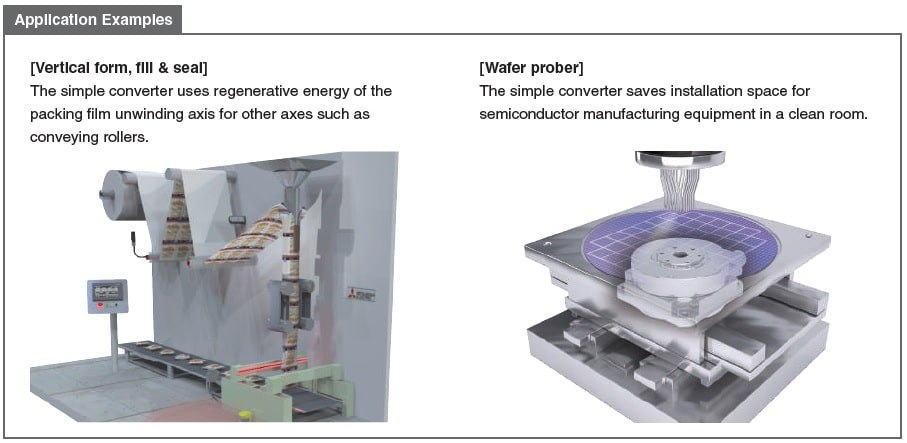 Application Examples

[Vertical form, fill & seal]
The simple converter uses regenerative energy of the packing film unwinding axis for other axes such as conveying rollers.

[Wafer prober]
The simple converter saves installation space for semiconductor manufacturing equipment in a clean room.