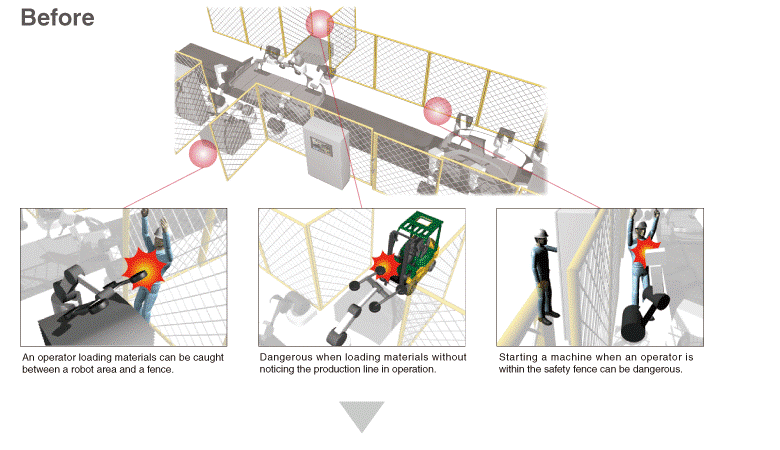 Before

An operator loading materials can be caught between a robot area and a fence.

Dangerous when loading materials without noticing the production line in operation.

Starting a machine when an operator is within the safety fence can be dangerous.