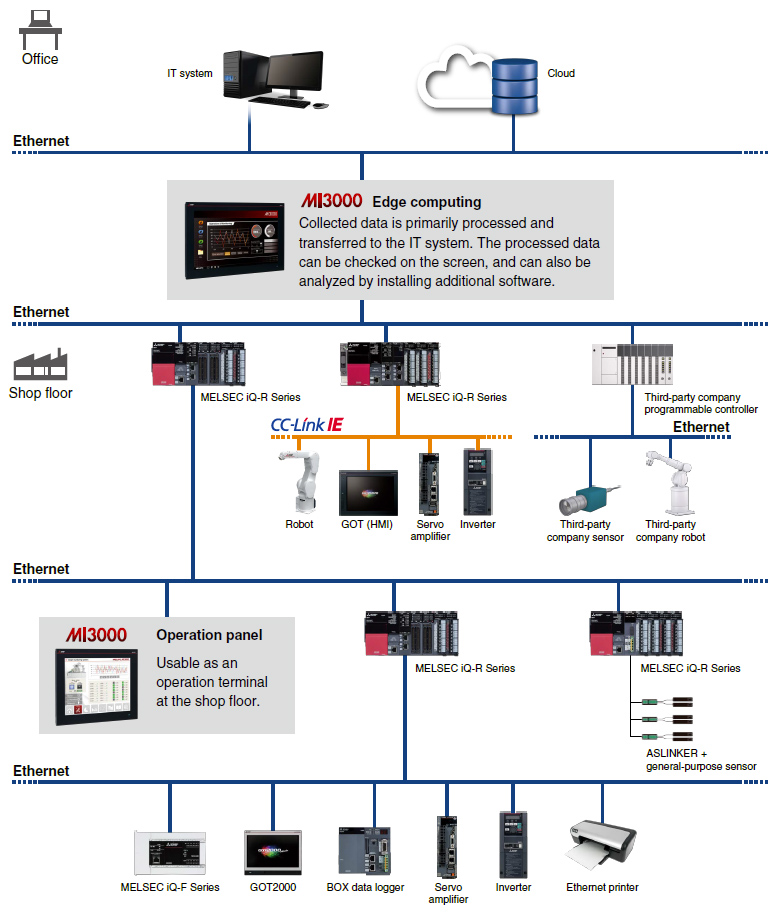 Office

IT system

Cloud

Ethernet

MI3000 Edge computing
Collected data is primarily processed and transferred to the IT system. The processed data can be checked on the screen, and can also be analyzed by installing additional software.

Ethernet

Shop floor

MELSEC iQ-R Series

MELSEC iQ-R Series

Third-party company programmable controller

CC-Link IE

Ethernet

Robot

GOT (HMI)

Servo amplifier

Inverter

Third-party company sensor

Third-party company robot

Ethernet

MI3000 Operation panel
Usable as an operation terminal at the shop floor.

MELSEC iQ-R Series

MELSEC iQ-R Series

ASLINKER + general-purpose sensor

Ethernet

MELSEC iQ-F Series

GOT2000

BOX data logger

Servo amplifier

Inverter

Ethernet printer