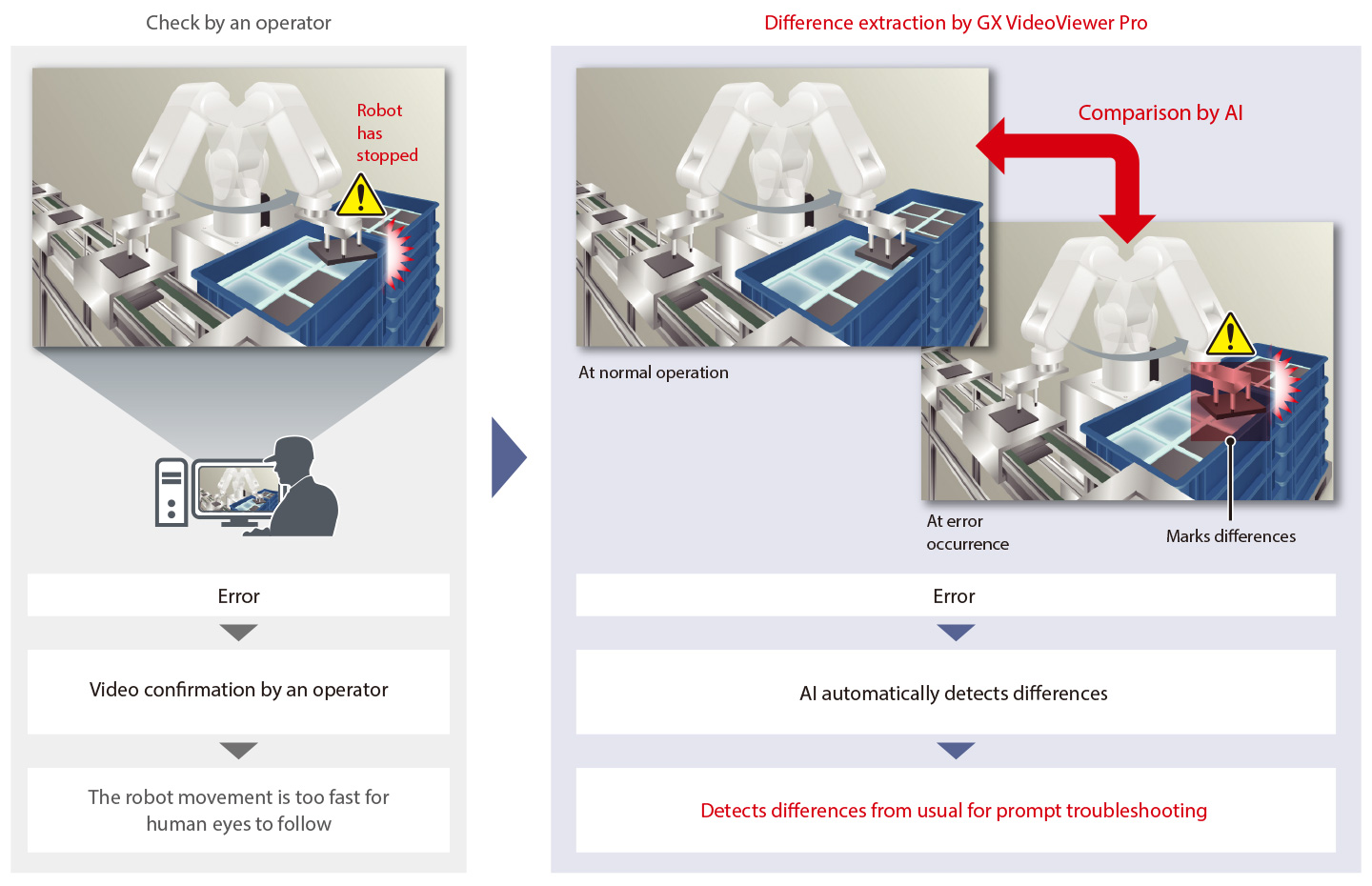 Check by an operator

Robot has stopped

Error

Video confirmation by an operator

The robot movement is too fast for human eyes to follow

Difference extraction by GX VideoViewer Pro

Comparison by AI

At normal operation

At error occurrence

Marks differences

Error

AI automatically detects differences

Detects differences from usual for prompt troubleshooting