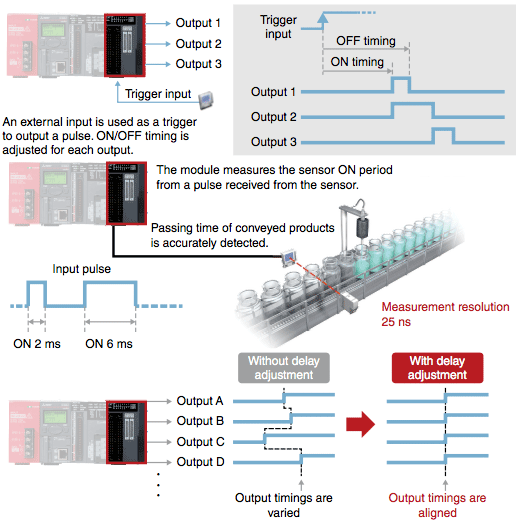 Output 1
Output 2
Output 3
Trigger input

An external input is used as a trigger to output a pulse. ON/OFF timing is adjusted for each output.

Trigger input
OFF timing
ON timing
Output 1
Output 2
Output 3

The module measures the sensor ON period from a pulse received from the sensor.

Passing time of conveyed products is accurately detected.

Input pulse

ON 2 ms
ON 6 ms

Measurement resolution 25 ns

Without delay adjustment

With delay adjustment

Output A
Output B
Output C
Output D

Output timings are varied

Output timings are aligned