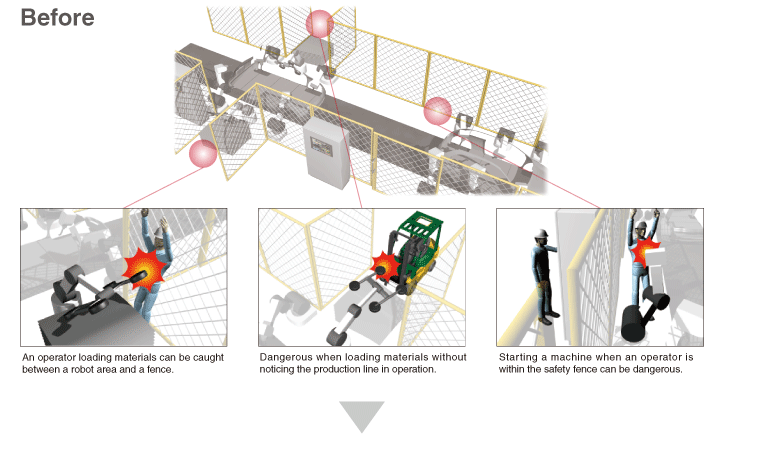 Before

An operator loading materials can be caught between a robot area and a fence.

Dangerous when loading materials without noticing the production line in operation.

Starting a machine when an operator is within the safety fence can be dangerous.