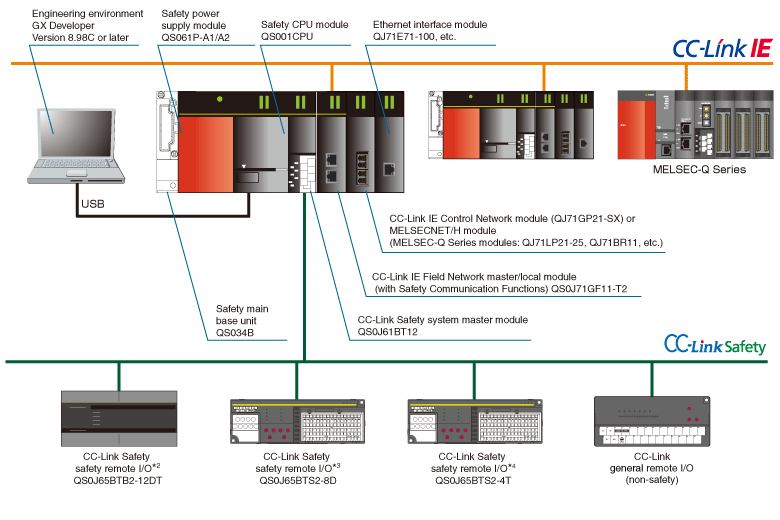 Engineering environment
GX Developer
Version 8.98C or later

Safety power
supply module
QS061P-A1/A2

Safety CPU module
QS001CPU

Ethernet interface module
QJ71E71-100, etc.

CC-Link IE

USB

MELSEC-Q Series

CC-Link IE Control Network module (QJ71GP21-SX) or
MELSECNET/H module
(MELSEC-Q Series modules: QJ71LP21-25, QJ71BR11, etc.)

CC-Link IE Field Network master/local module
(with Safety Communication Functions) QS0J71GF11-T2

Safety main
base unit
QS034B

CC-Link Safety system master module
QS0J61BT12

CC-Link Safety

CC-Link Safety
safety remote I/O$^{*2}$
QS0J65BTB2-12DT

CC-Link Safety
safety remote I/O$^{*3}$
QS0J65BTS2-8D

CC-Link Safety
safety remote I/O$^{*4}$
QS0J65BTS2-4T

CC-Link
general remote I/O
(non-safety)