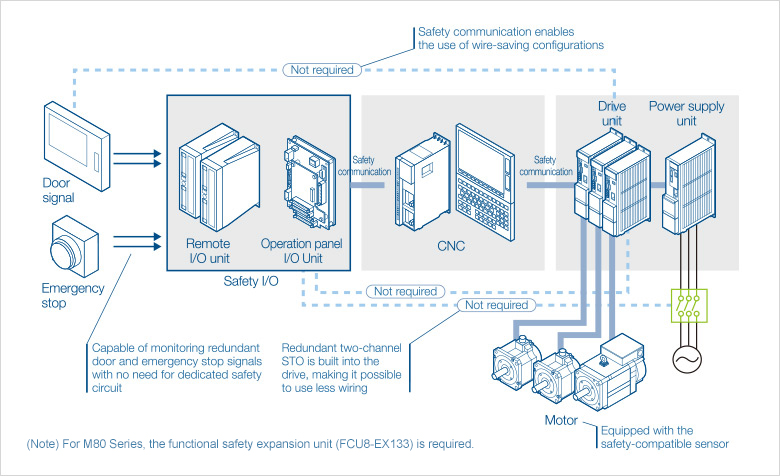 Safety communication enables the use of wire-saving configurations

Not required

Door signal

Emergency stop

Remote I/O unit

Operation panel I/O Unit

Safety I/O

Safety communication

CNC

Safety communication

Drive unit

Power supply unit

Not required

Not required

Capable of monitoring redundant door and emergency stop signals with no need for dedicated safety circuit

Redundant two-channel STO is built into the drive, making it possible to use less wiring

Motor

Equipped with the safety-compatible sensor

(Note) For M80 Series, the functional safety expansion unit (FCU8-EX133) is required.