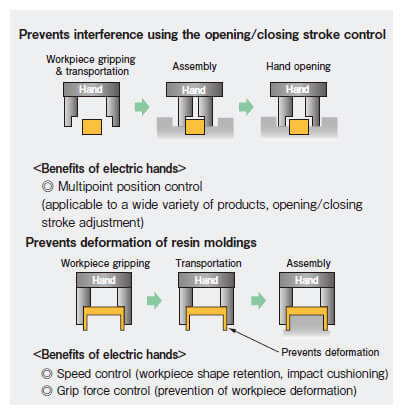 Prevents interference using the opening/closing stroke control

Workpiece gripping & transportation

Hand

Assembly

Hand

Hand opening

Hand

<Benefits of electric hands>
◎ Multipoint position control
(applicable to a wide variety of products, opening/closing stroke adjustment)

Prevents deformation of resin moldings

Workpiece gripping

Hand

Transportation

Hand

Assembly

Hand

Prevents deformation

<Benefits of electric hands>
◎ Speed control (workpiece shape retention, impact cushioning)
◎ Grip force control (prevention of workpiece deformation)