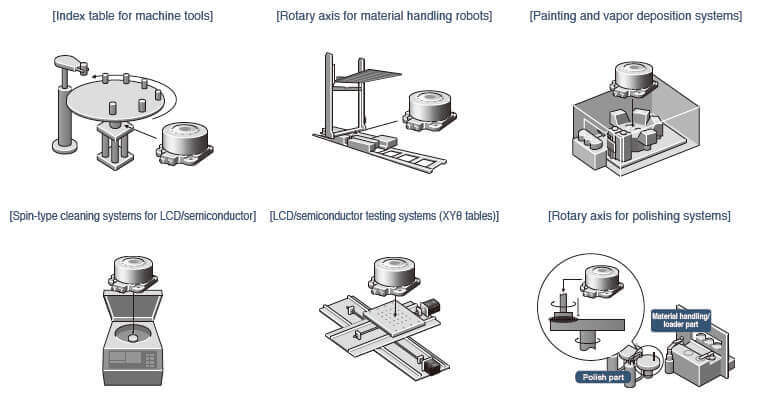 [Index table for machine tools]

[Rotary axis for material handling robots]

[Painting and vapor deposition systems]

[Spin-type cleaning systems for LCD/semiconductor]

[LCD/semiconductor testing systems (XYθ tables)]

[Rotary axis for polishing systems]

Material handling/ loader part

Polish part