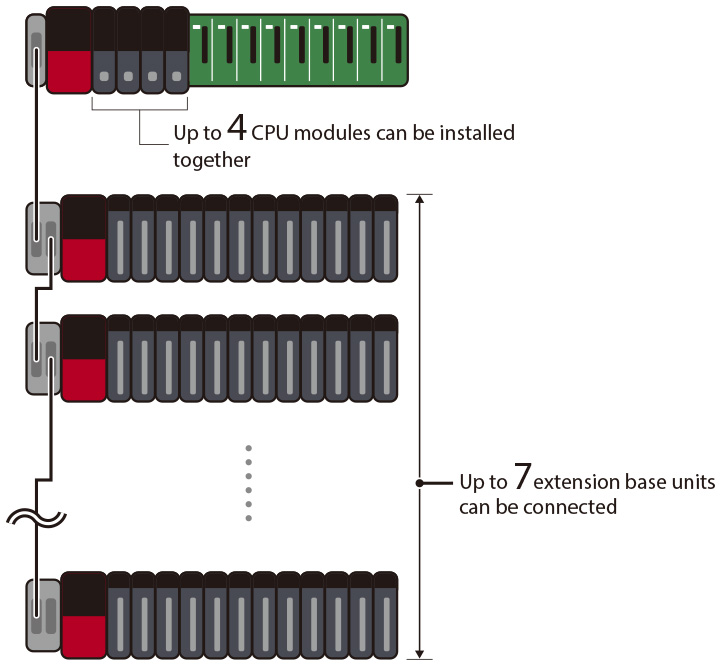 Up to 4 CPU modules can be installed together

Up to 7 extension base units can be connected