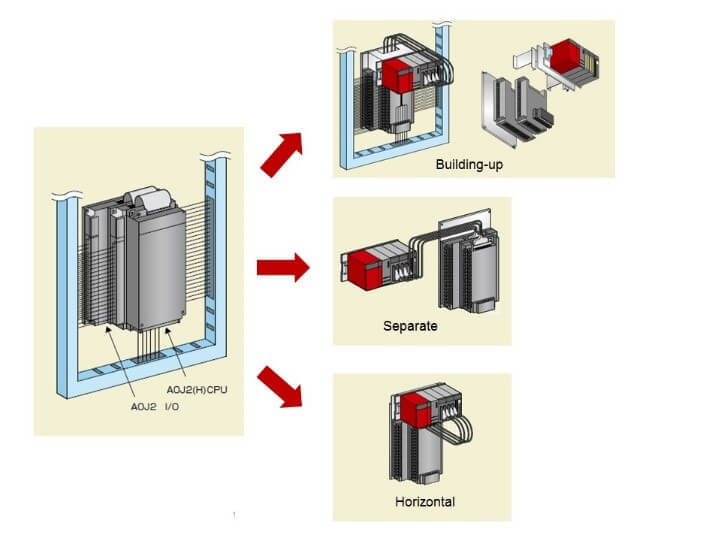 A0J2(H)CPU
A0J2 I/O

Building-up

Separate

Horizontal