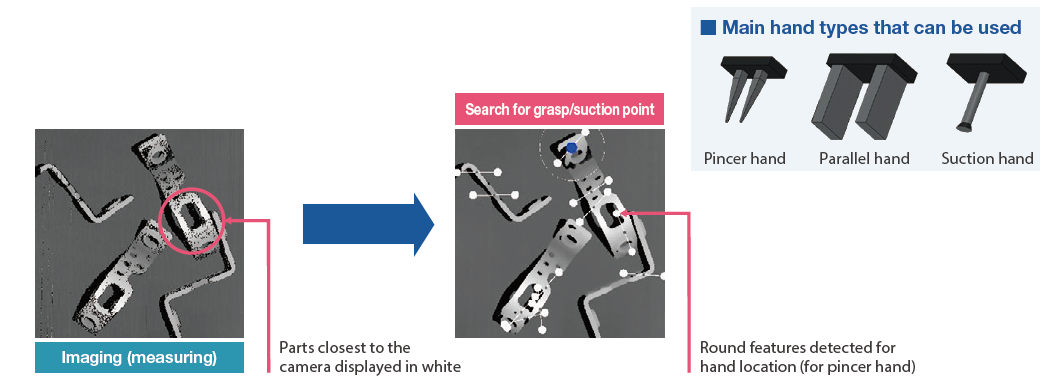 ■ Main hand types that can be used

Pincer hand

Parallel hand

Suction hand

Search for grasp/suction point

Imaging (measuring)

Parts closest to the camera displayed in white

Round features detected for hand location (for pincer hand)