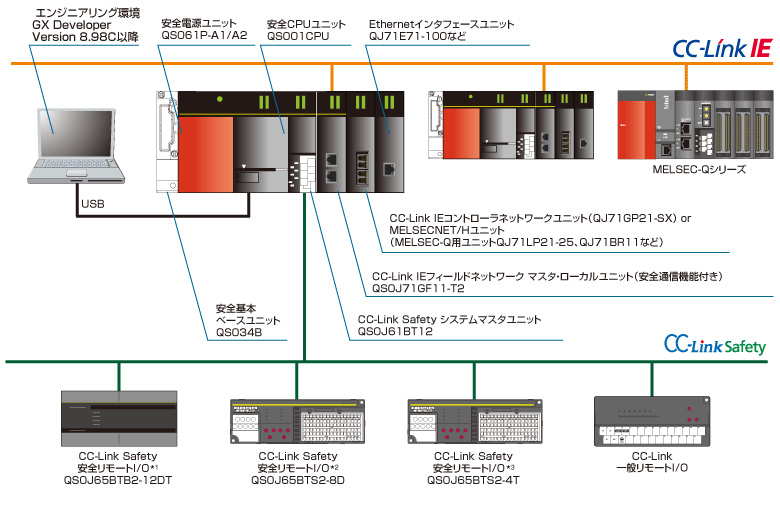 エンジニアリング環境
GX Developer
Version 8.98C以降

安全電源ユニット
QS061P-A1/A2

安全CPUユニット
QS001CPU

Ethernetインタフェースユニット
QJ71E71-100など

CC-Link IE

MELSEC-Qシリーズ

USB

CC-Link IEコントローラネットワークユニット(QJ71GP21-SX) or
MELSECNET/Hユニット
(MELSEC-Q用ユニットQJ71LP21-25、QJ71BR11など)

CC-Link IEフィールドネットワーク マスタ・ローカルユニット(安全通信機能付き)
QS0J71GF11-T2

安全基本
ベースユニット
QS034B

CC-Link Safety システムマスタユニット
QS0J61BT12

CC-Link Safety

CC-Link Safety
安全リモートI/O*1
QS0J65BTB2-12DT

CC-Link Safety
安全リモートI/O*2
QS0J65BTS2-8D

CC-Link Safety
安全リモートI/O*3
QS0J65BTS2-4T

CC-Link
一般リモートI/O