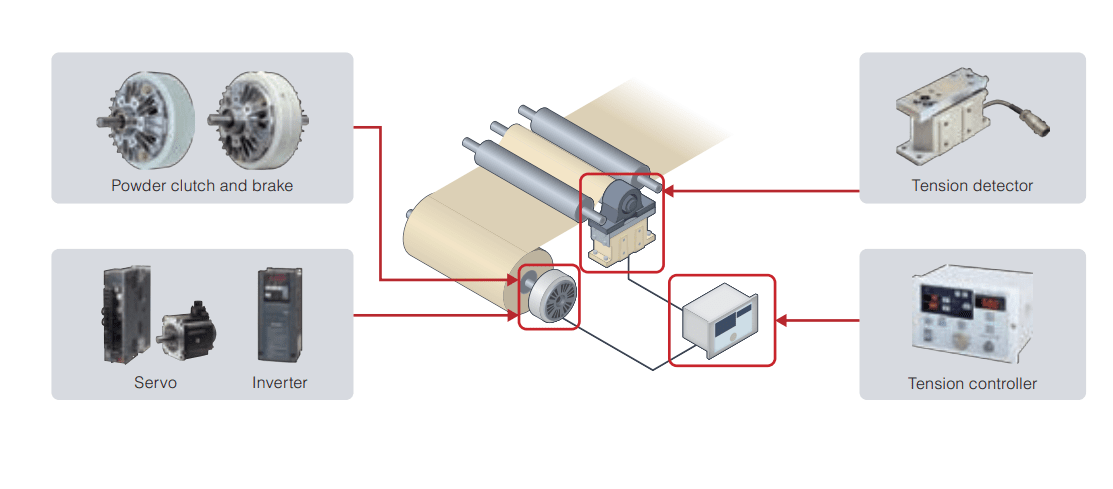 Powder clutch and brake

Servo

Inverter

Tension detector

Tension controller