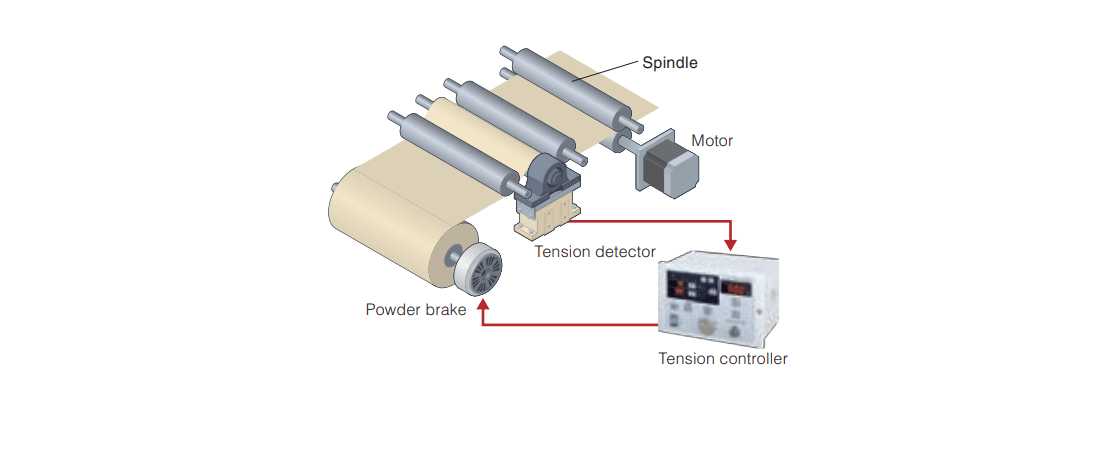 Spindle
Motor
Tension detector
Powder brake
Tension controller