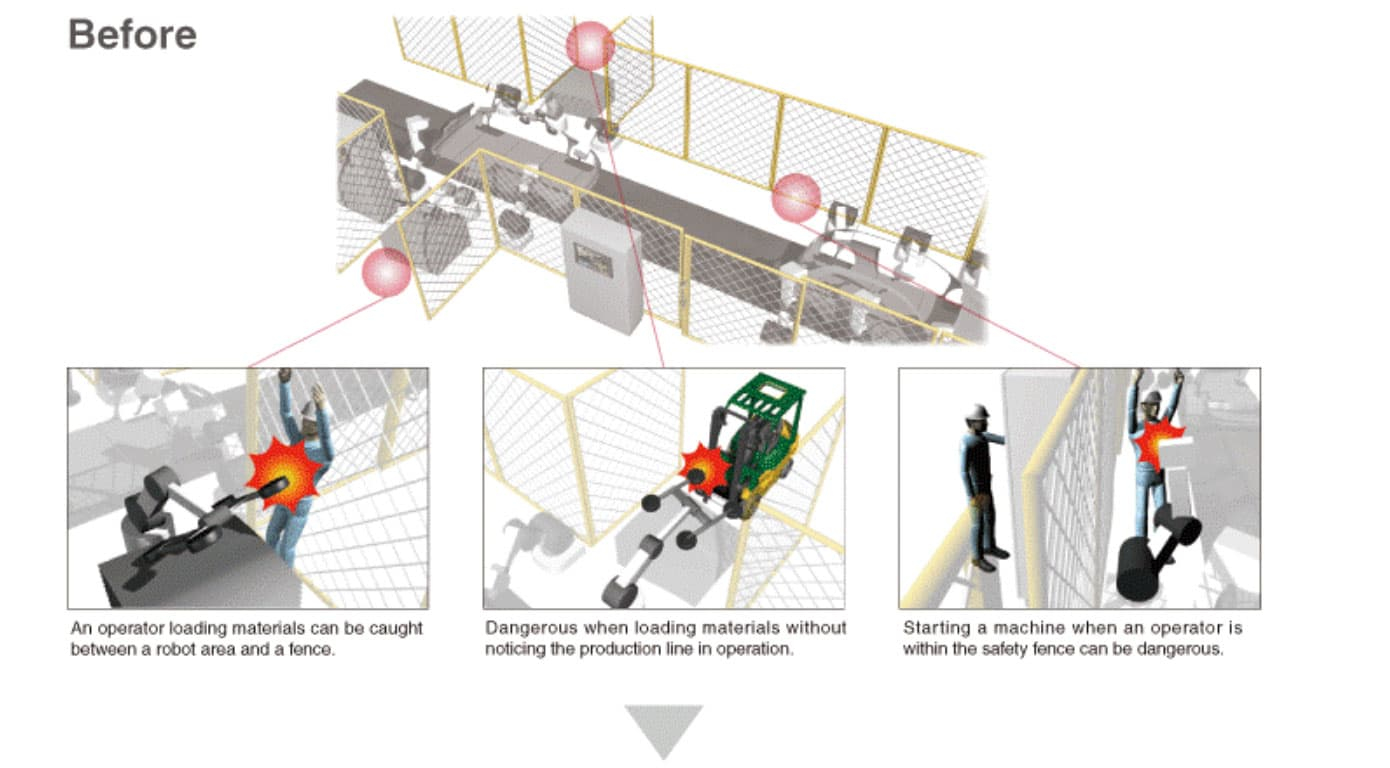 Before

An operator loading materials can be caught between a robot area and a fence.

Dangerous when loading materials without noticing the production line in operation.

Starting a machine when an operator is within the safety fence can be dangerous.