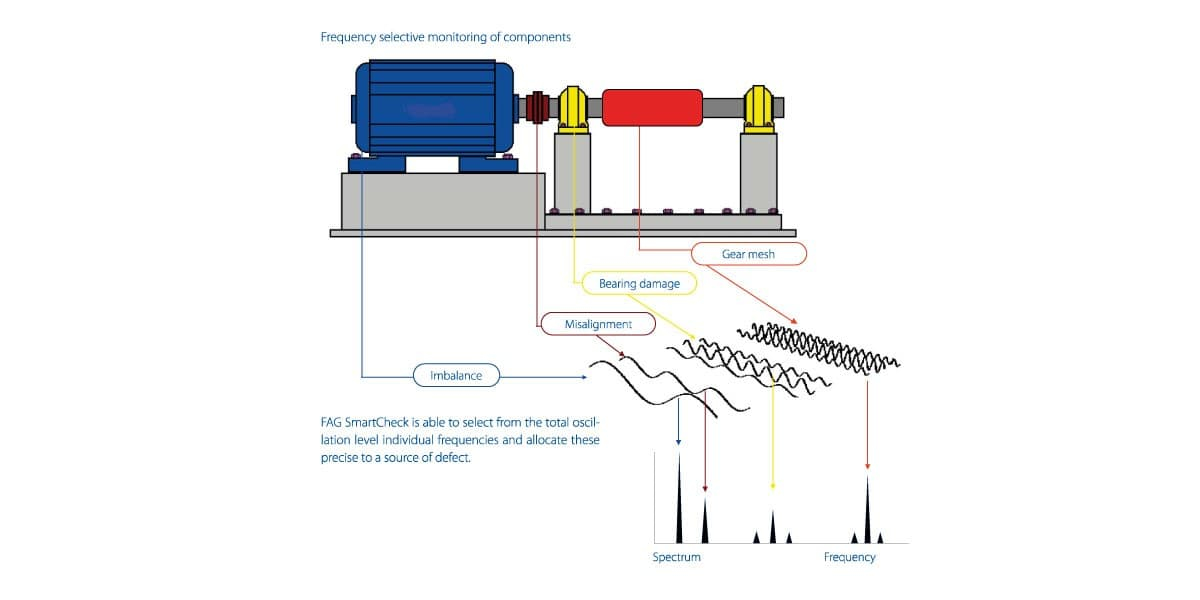 Frequency selective monitoring of components

Gear mesh

Bearing damage

Misalignment

Imbalance

FAG SmartCheck is able to select from the total oscillation level individual frequencies and allocate these precise to a source of defect.

Spectrum

Frequency