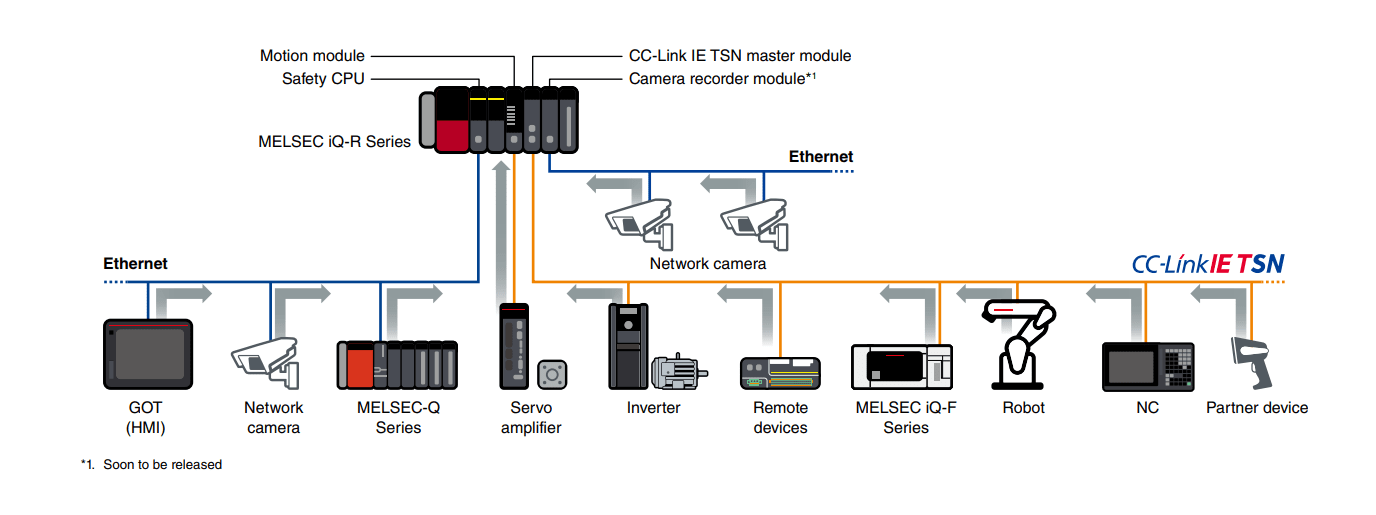 Motion module
Safety CPU
CC-Link IE TSN master module
Camera recorder module*1
MELSEC iQ-R Series
Ethernet
Network camera
Ethernet
CC-Link IE TSN
GOT (HMI)
Network camera
MELSEC-Q Series
Servo amplifier
Inverter
Remote devices
MELSEC iQ-F Series
Robot
NC
Partner device

*1. Soon to be released