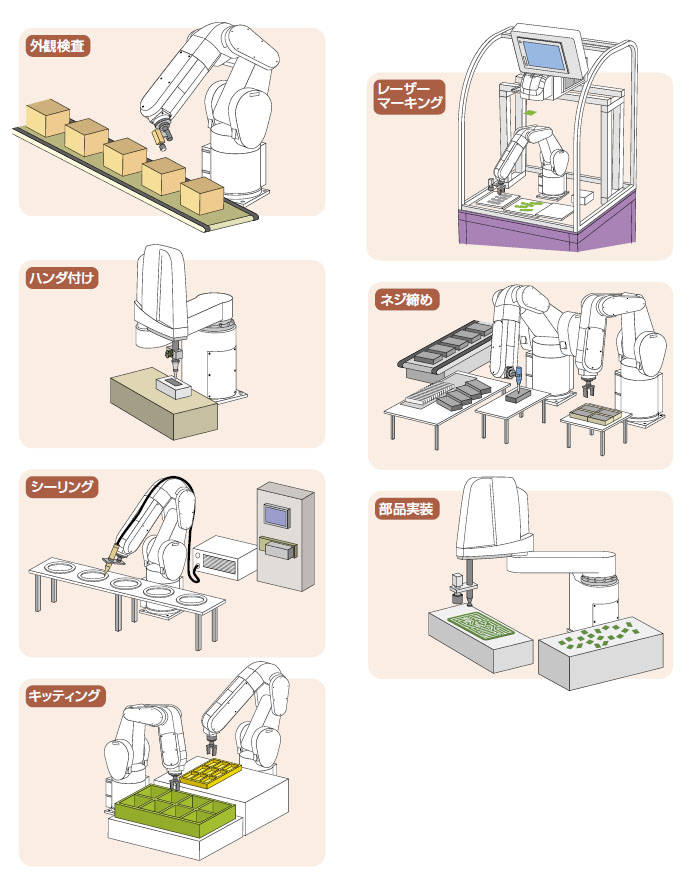 外観検査

ハンダ付け

シーリング

キッティング

レーザーマーキング

ネジ締め

部品実装